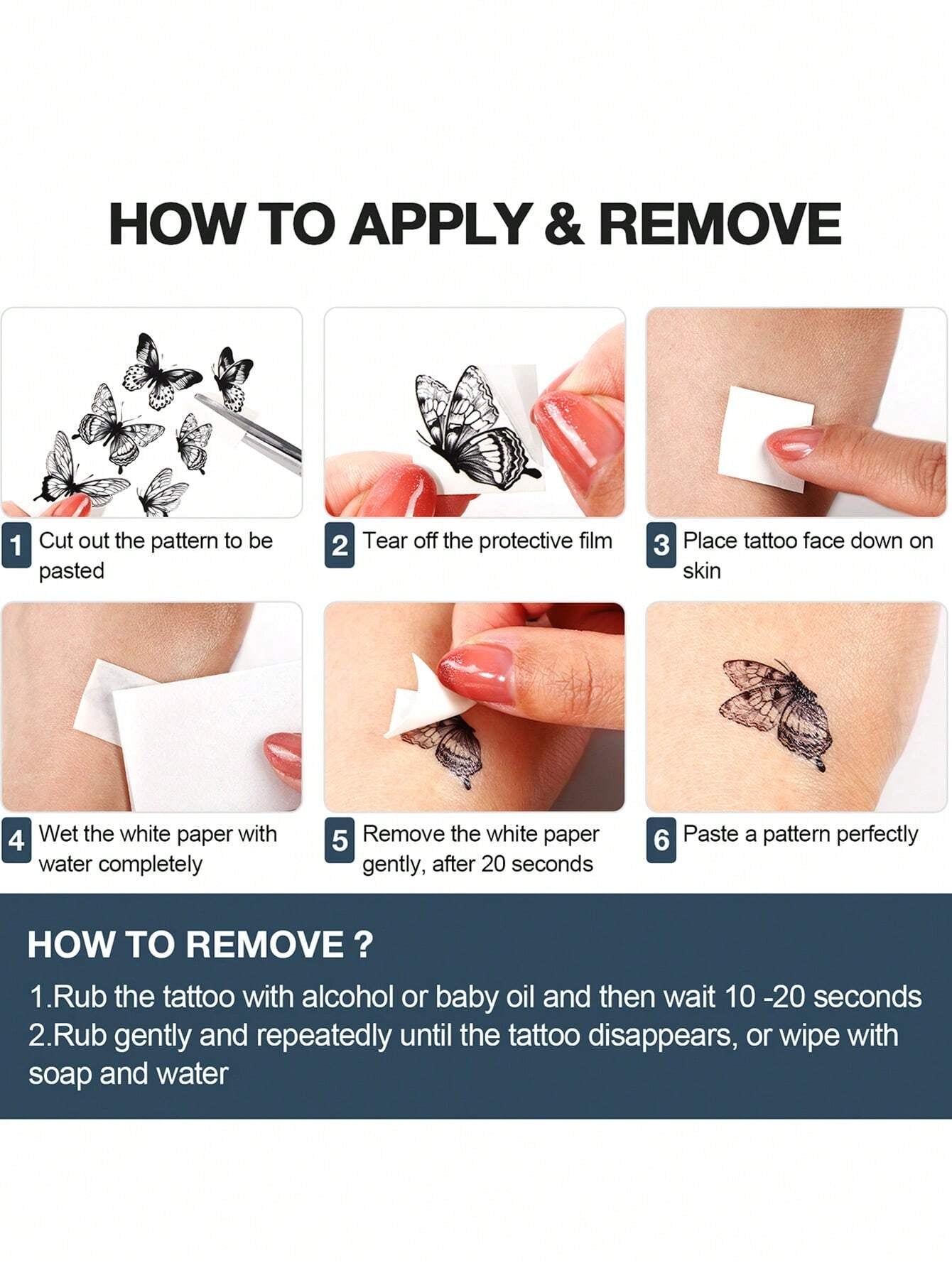 HOW TO APPLY & REMOVE

1 Cut out the pattern to be pasted

2 Tear off the protective film

3 Place tattoo face down on skin

4 Wet the white paper with water completely

5 Remove the white paper gently, after 20 seconds

6 Paste a pattern perfectly

HOW TO REMOVE ?

1.Rub the tattoo with alcohol or baby oil and then wait 10 -20 seconds
2.Rub gently and repeatedly until the tattoo disappears, or wipe with soap and water