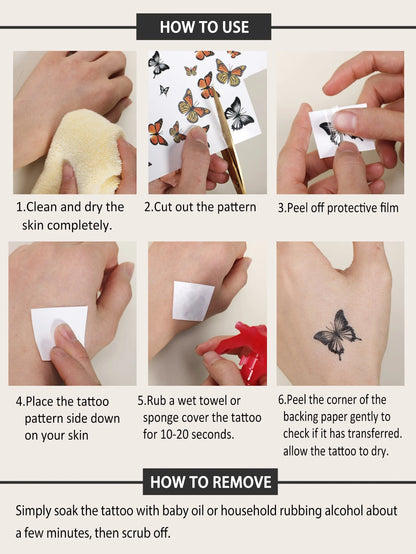 HOW TO USE

1.Clean and dry the skin completely.

2.Cut out the pattern

3.Peel off protective film

4.Place the tattoo pattern side down on your skin

5.Rub a wet towel or sponge cover the tattoo for 10-20 seconds.

6.Peel the corner of the backing paper gently to check if it has transferred. allow the tattoo to dry.

HOW TO REMOVE

Simply soak the tattoo with baby oil or household rubbing alcohol about a few minutes, then scrub off.