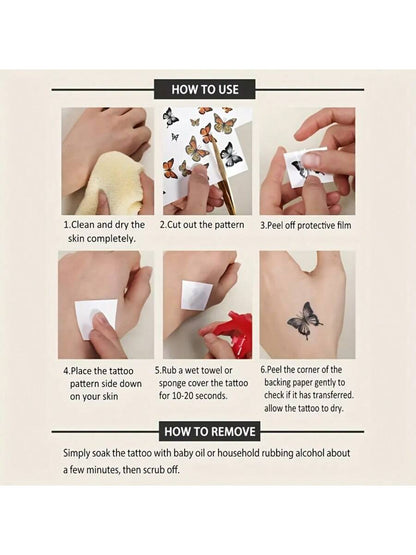 HOW TO USE

1.Clean and dry the skin completely.

2.Cut out the pattern

3.Peel off protective film

4.Place the tattoo pattern side down on your skin

5.Rub a wet towel or sponge cover the tattoo for 10-20 seconds.

6.Peel the corner of the backing paper gently to check if it has transferred. allow the tattoo to dry.

HOW TO REMOVE

Simply soak the tattoo with baby oil or household rubbing alcohol about a few minutes, then scrub off.